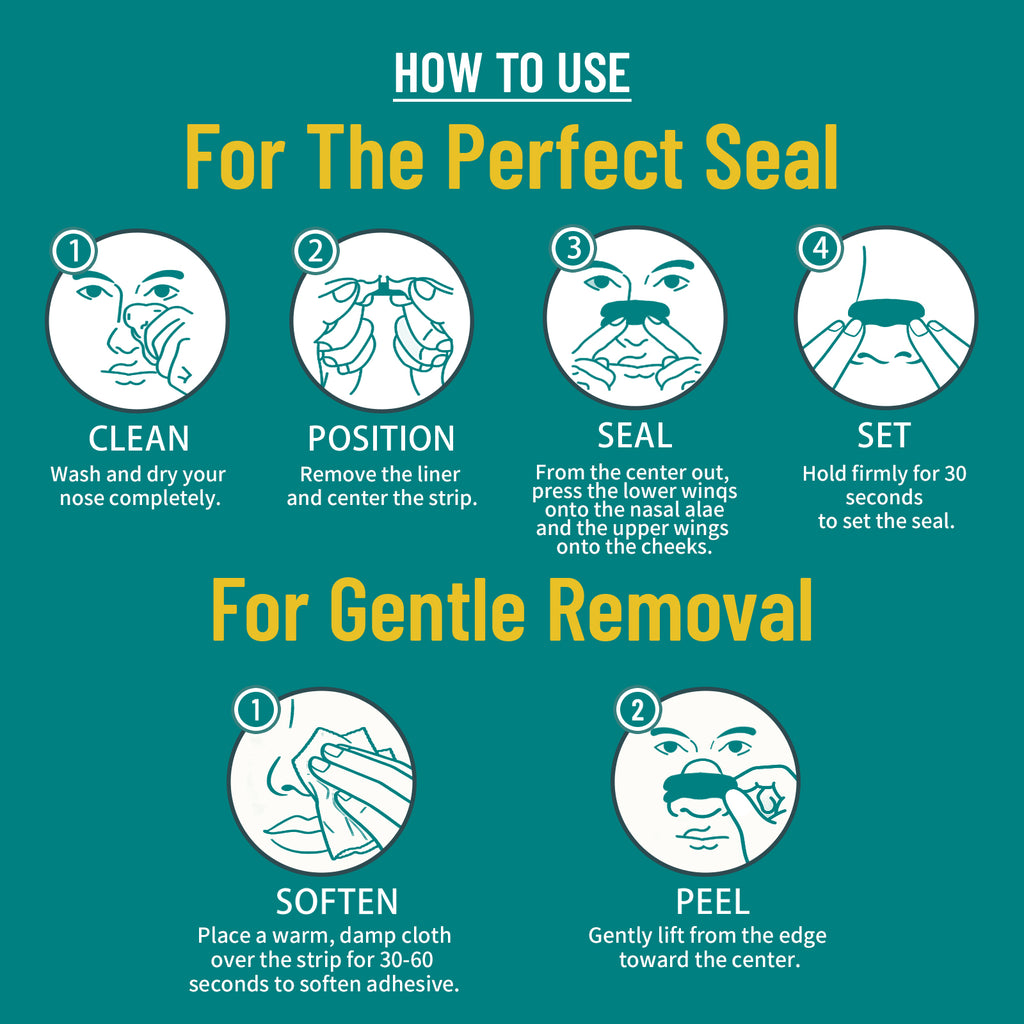 HOW TO USE

For The Perfect Seal

1

CLEAN

Wash and dry your nose completely.

2

POSITION

Remove the liner and center the strip.

3

SEAL

From the center out, press the lower winqs onto the nasal alae and the upper wings onto the cheeks.

4

SET

Hold firmly for 30 seconds to set the seal.

For Gentle Removal

1

SOFTEN

Place a warm, damp cloth over the strip for 30-60 seconds to soften adhesive.

2

PEEL

Gently lift from the edge toward the center.