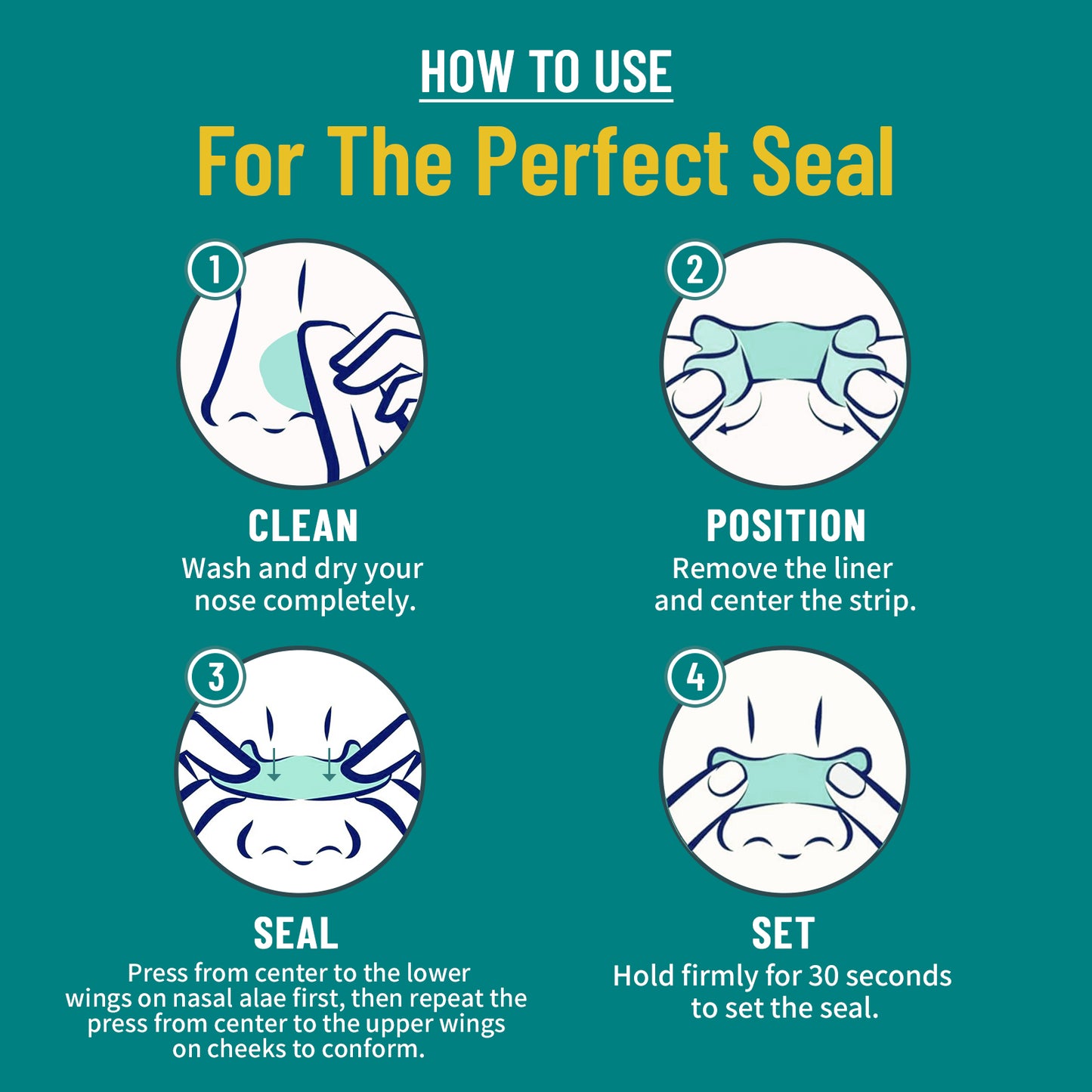 HOW TO USE

For The Perfect Seal

1

CLEAN
Wash and dry your nose completely.

2

POSITION
Remove the liner and center the strip.

3

SEAL
Press from center to the lower wings on nasal alae first, then repeat the press from center to the upper wings on cheeks to conform.

4

SET
Hold firmly for 30 seconds to set the seal.