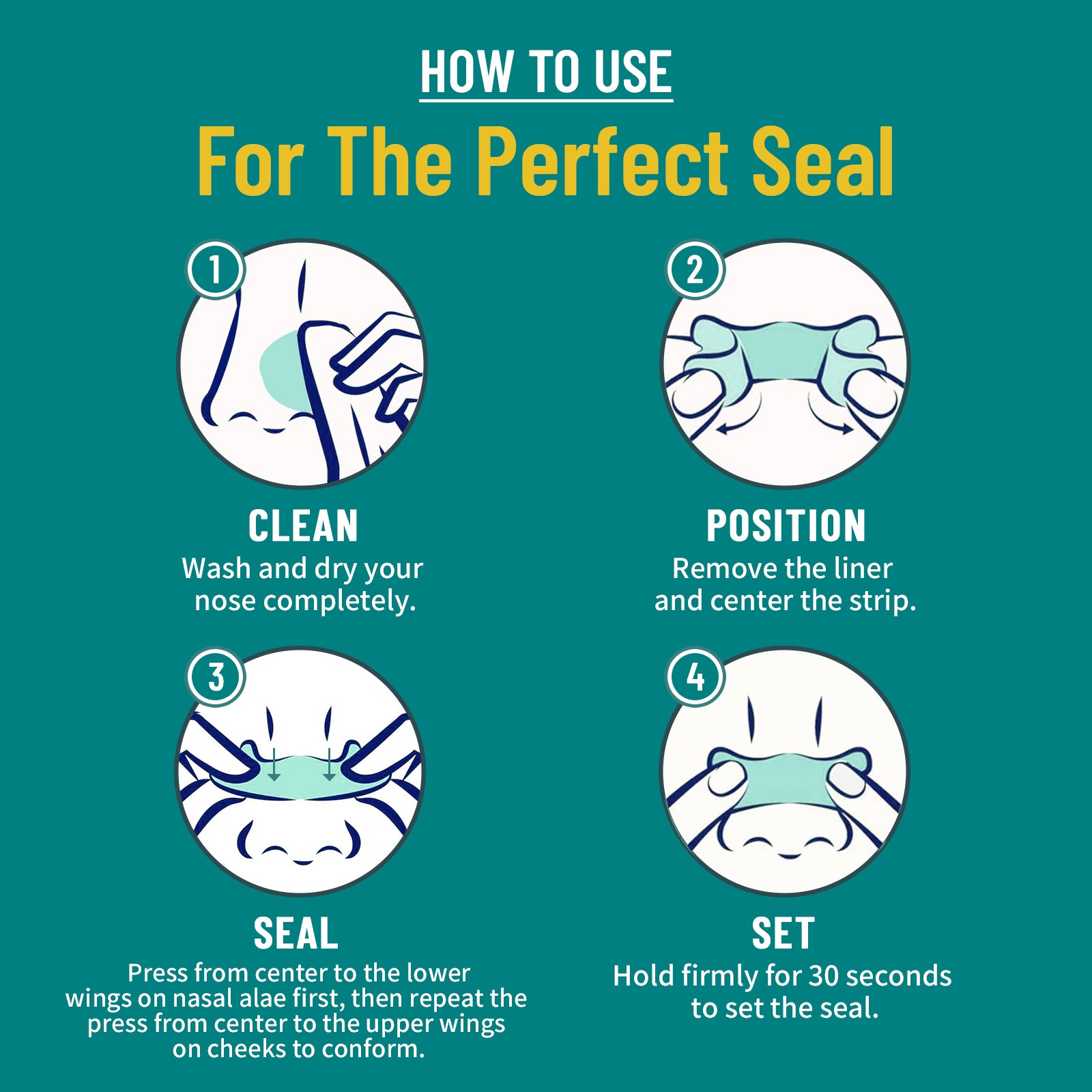 HOW TO USE

For The Perfect Seal

1

CLEAN

Wash and dry your nose completely.

2

POSITION

Remove the liner and center the strip.

3

SEAL

Press from center to the lower wings on nasal alae first, then repeat the press from center to the upper wings on cheeks to conform.

4

SET

Hold firmly for 30 seconds to set the seal.